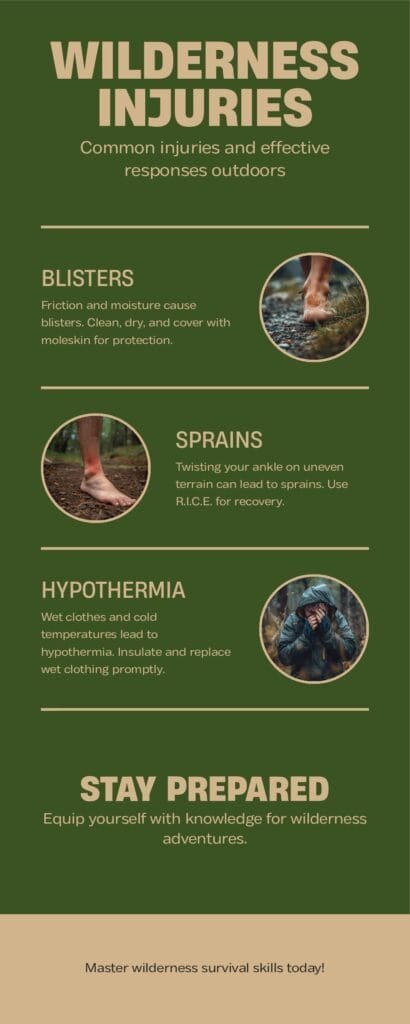 WILDERNESS INJURIES

Common injuries and effective responses outdoors

BLISTERS

Friction and moisture cause blisters. Clean, dry, and cover with moleskin for protection.

SPRAINS

Twisting your ankle on uneven terrain can lead to sprains. Use R.I.C.E. for recovery.

HYPOTHERMIA

Wet clothes and cold temperatures lead to hypothermia. Insulate and replace wet clothing promptly.

STAY PREPARED

Equip yourself with knowledge for wilderness adventures.

Master wilderness survival skills today!