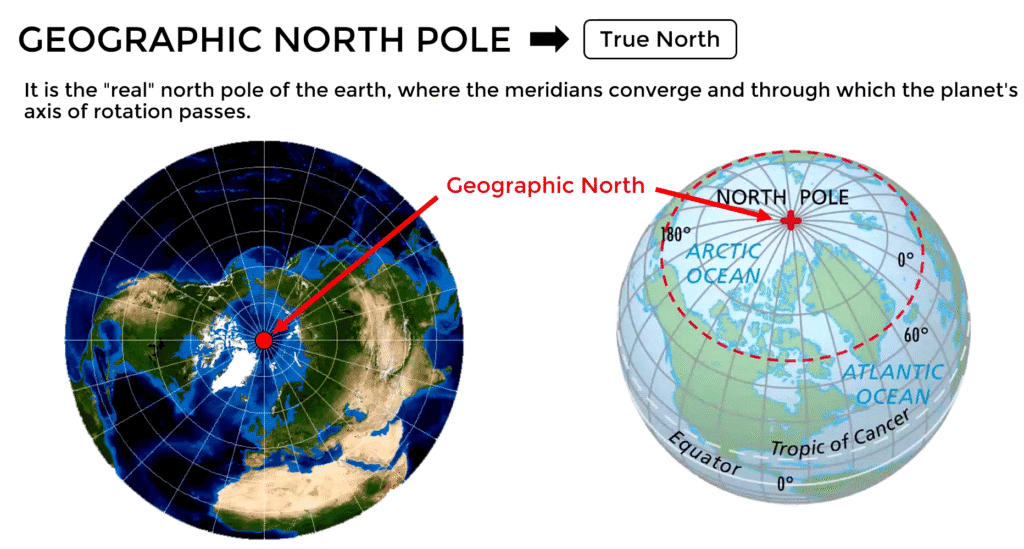 GEOGRAPHIC NORTH POLE ➡ True North

It is the "real" north pole of the earth, where the meridians converge and through which the planet's axis of rotation passes.

Geographic North

NORTH POLE

180°

ARCTIC OCEAN

0°

60°

ATLANTIC OCEAN

Tropic of Cancer

Equator

0°